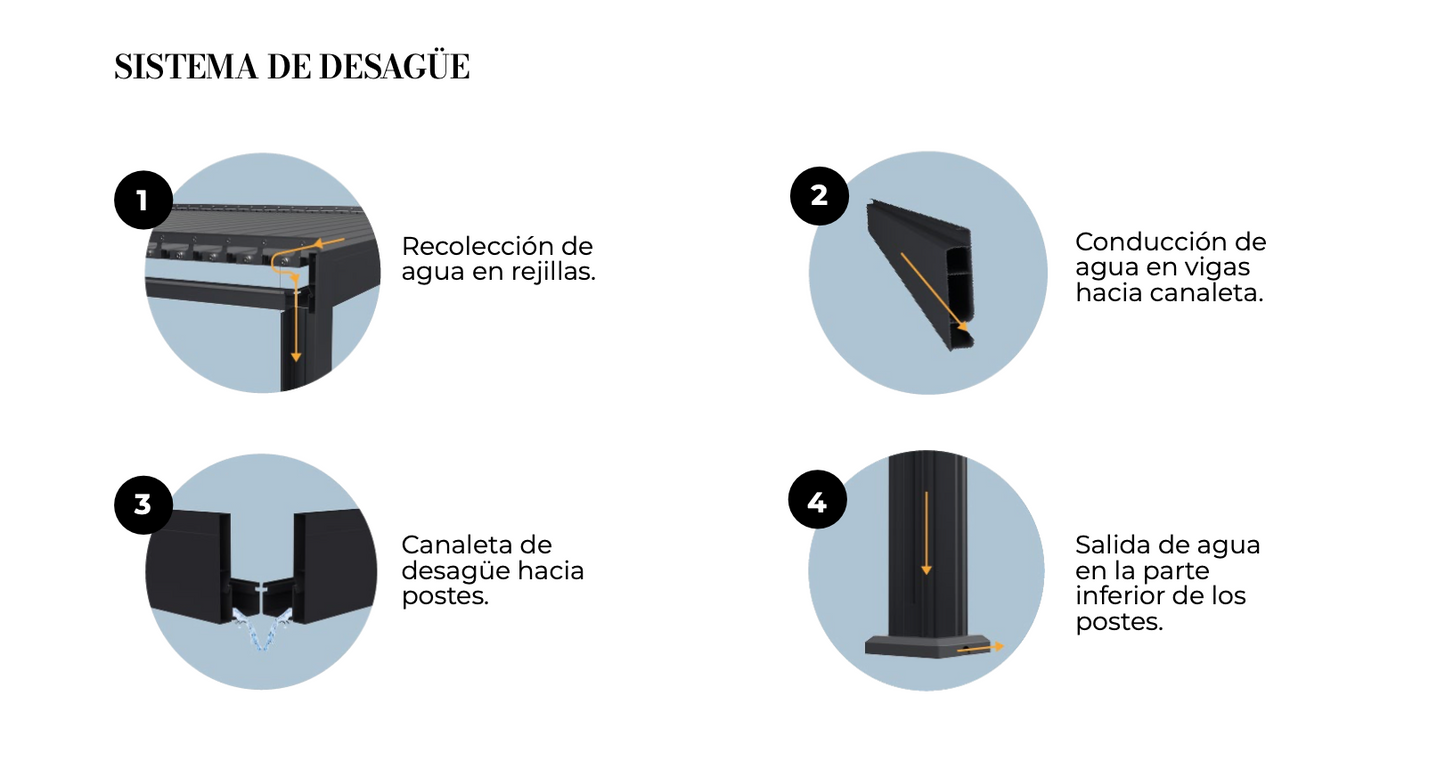 SISTEMA DE DESAGÜE

1

Recolección de agua en rejillas.

2

Conducción de agua en vigas hacia canaleta.

3

Canaleta de desagüe hacia postes.

4

Salida de agua en la parte inferior de los postes.